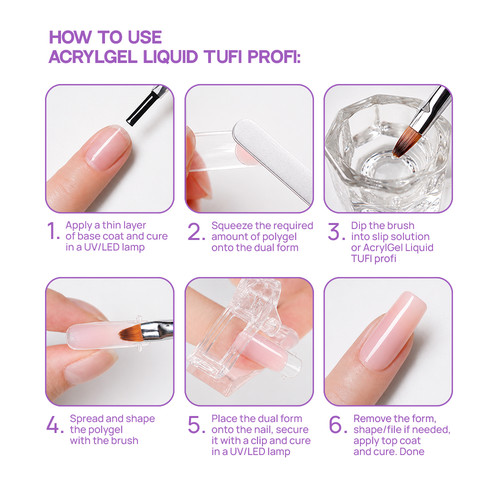 HOW TO USE
ACRYLGEL LIQUID TUFI PROFI:

1. Apply a thin layer of base coat and cure in a UV/LED lamp

2. Squeeze the required amount of polygel onto the dual form

3. Dip the brush into slip solution or AcrylGel Liquid TUFI profi

4. Spread and shape the polygel with the brush

5. Place the dual form onto the nail, secure it with a clip and cure in a UV/LED lamp

6. Remove the form, shape/file if needed, apply top coat and cure. Done